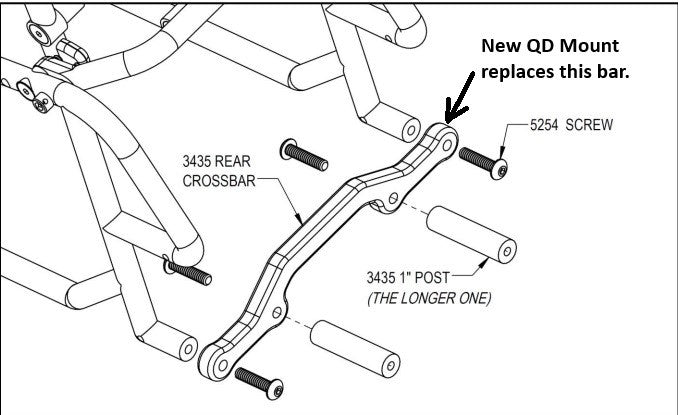 New QD Mount replaces this bar.

5254 SCREW

3435 REAR CROSSBAR

3435 1" POST (THE LONGER ONE)